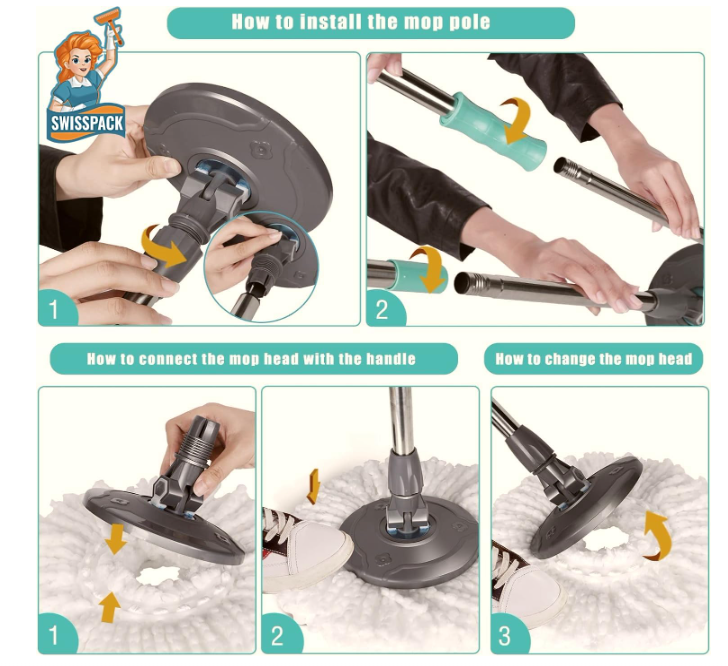 How to install the mop pole

SWISSPACK

1

2

How to connect the mop head with the handle

How to change the mop head

1

2

3